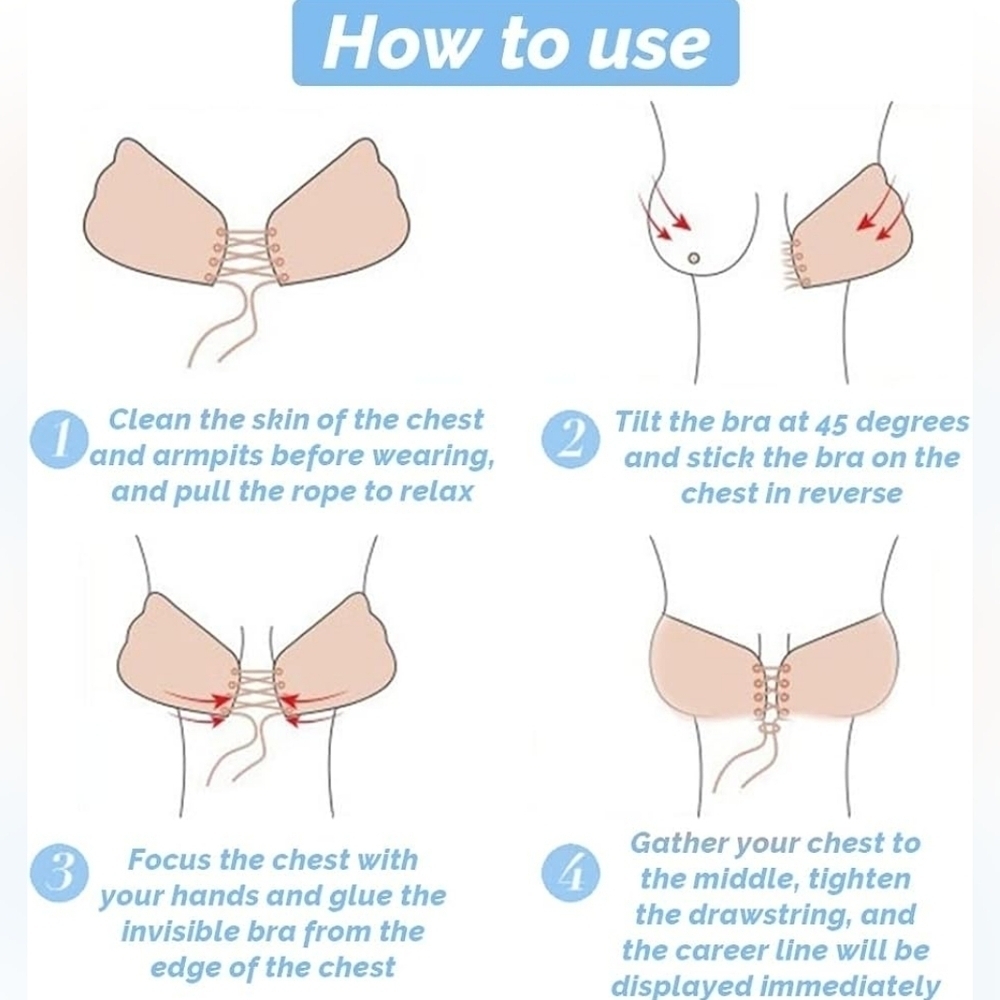 How to use

1 Clean the skin of the chest and armpits before wearing, and pull the rope to relax

2 Tilt the bra at 45 degrees and stick the bra on the chest in reverse

3 Focus the chest with your hands and glue the invisible bra from the edge of the chest

4 Gather your chest to the middle, tighten the drawstring, and the career line will be displayed immediately